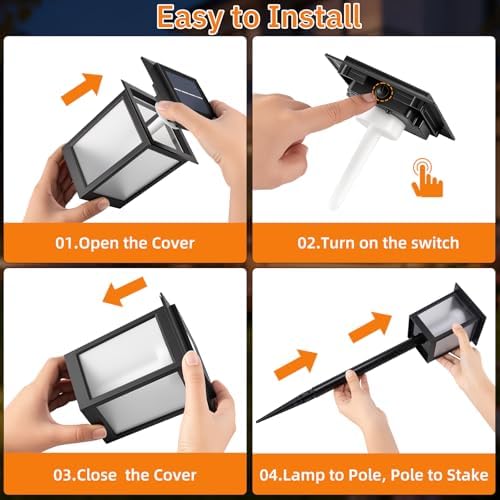 Easy to Install

01.Open the Cover

02.Turn on the switch

03.Close the Cover

04.Lamp to Pole, Pole to Stake