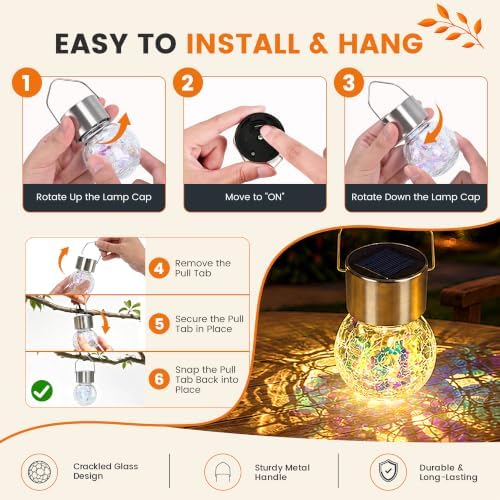 EASY TO INSTALL & HANG

1
Rotate Up the Lamp Cap

2
Move to "ON"

3
Rotate Down the Lamp Cap

4 Remove the Pull Tab

5 Secure the Pull Tab in Place

6 Snap the Pull Tab Back into Place

Crackled Glass Design

Sturdy Metal Handle

Durable & Long-Lasting