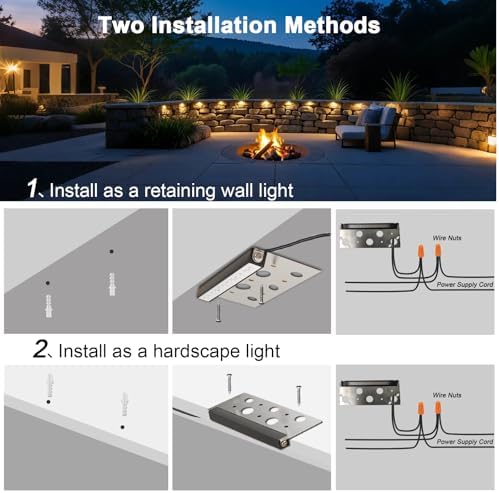 Two Installation Methods

1、Install as a retaining wall light

Wire Nuts

Power Supply Cord

2、Install as a hardscape light

Wire Nuts

Power Supply Cord