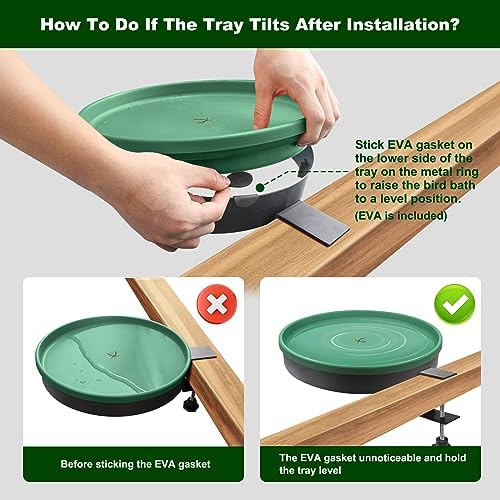 How To Do If The Tray Tilts After Installation?

Stick EVA gasket on the lower side of the tray on the metal ring to raise the bird bath to a level position.

(EVA is included)

Before sticking the EVA gasket

The EVA gasket unnoticeable and hold the tray level