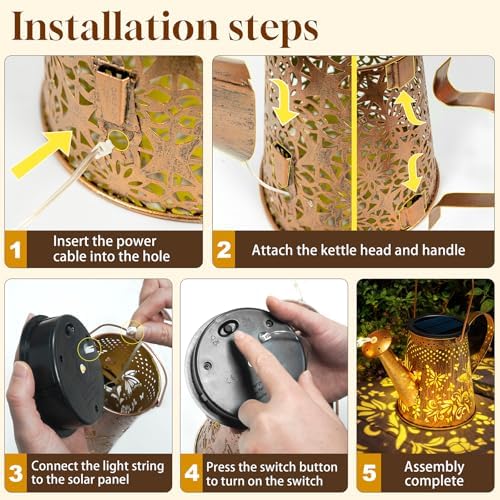 Installation steps

1 Insert the power cable into the hole

2 Attach the kettle head and handle

3 Connect the light string to the solar panel

4 Press the switch button to turn on the switch

5 Assembly complete