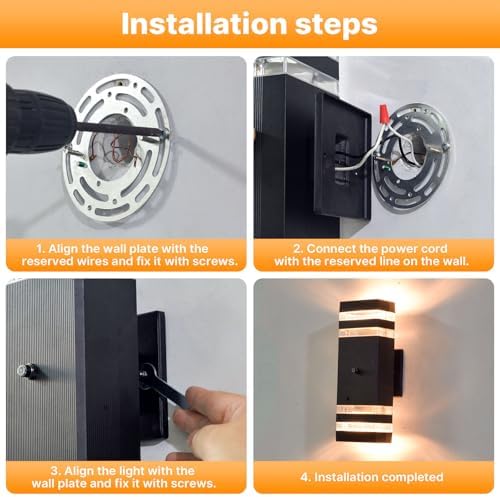 Installation steps

1. Align the wall plate with the reserved wires and fix it with screws.

2. Connect the power cord with the reserved line on the wall.

3. Align the light with the wall plate and fix it with screws.

4. Installation completed