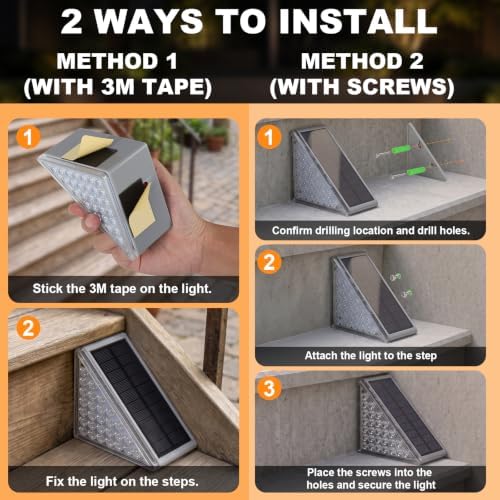 2 WAYS TO INSTALL

METHOD 1
(WITH 3M TAPE)

1

Stick the 3M tape on the light.

2

Fix the light on the steps.

METHOD 2
(WITH SCREWS)

1

Confirm drilling location and drill holes.

2

Attach the light to the step

3

Place the screws into the holes and secure the light