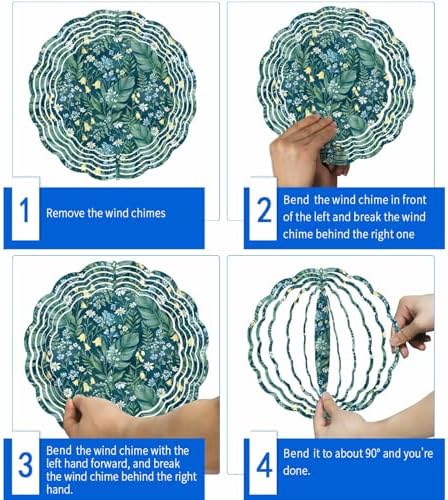 1

Remove the wind chimes

2

Bend the wind chime in front of the left and break the wind chime behind the right one

3

Bend the wind chime with the left hand forward, and break the wind chime behind the right hand.

4

Bend it to about 90° and you're done.