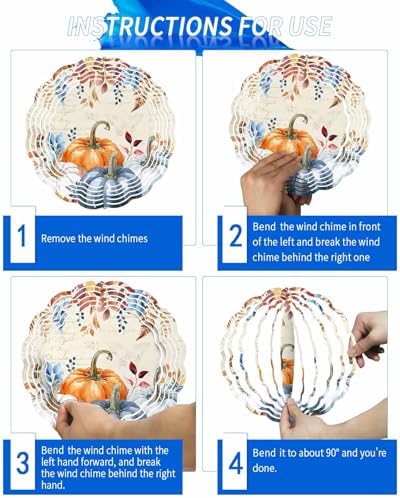 INSTRUCTIONS FOR USE

1

Remove the wind chimes

2

Bend the wind chime in front of the left and break the wind chime behind the right one

3

Bend the wind chime with the left hand forward, and break the wind chime behind the right hand.

4

Bend it to about 90° and you're done.