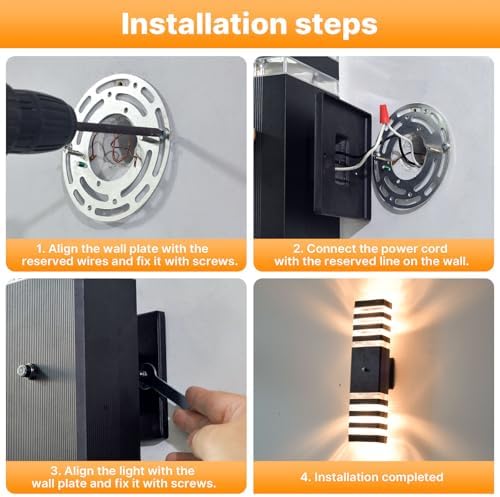 Installation steps

1. Align the wall plate with the reserved wires and fix it with screws.

2. Connect the power cord with the reserved line on the wall.

3. Align the light with the wall plate and fix it with screws.

4. Installation completed