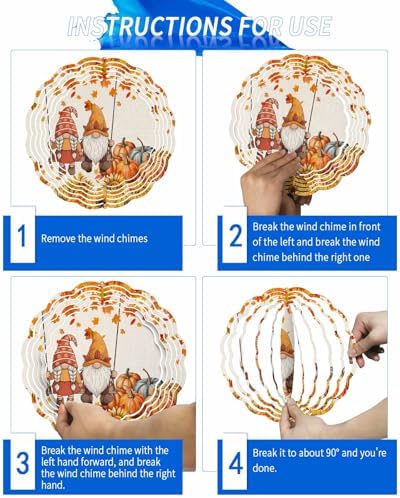 INSTRUCTIONS FOR USE

1
Remove the wind chimes

2
Break the wind chime in front of the left and break the wind chime behind the right one

3
Break the wind chime with the left hand forward, and break the wind chime behind the right hand.

4
Break it to about 90° and you're done.