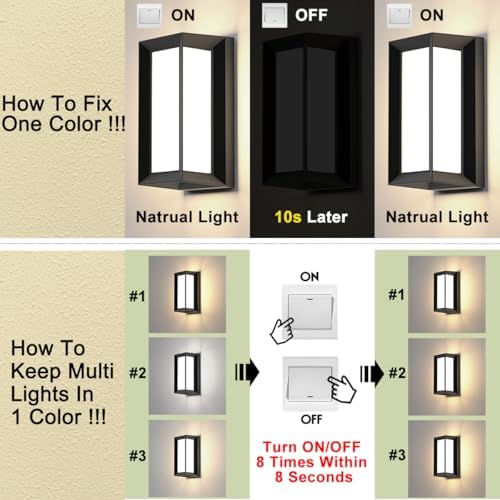 How To Fix One Color !!!

ON

Natrual Light

OFF

10s Later

ON

Natrual Light

How To Keep Multi Lights In 1 Color !!!

#1

#2

#3

ON

OFF

Turn ON/OFF 8 Times Within 8 Seconds

#1

#2

#3