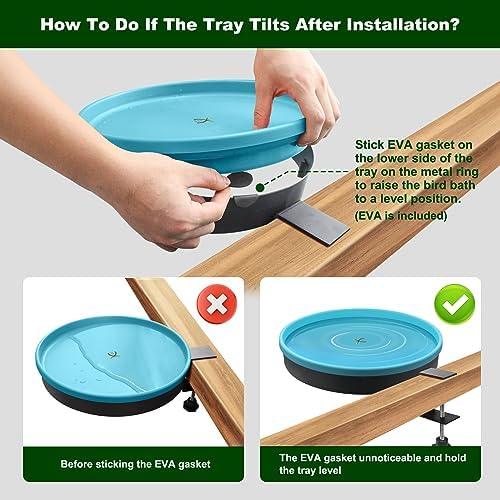 How To Do If The Tray Tilts After Installation?

Stick EVA gasket on the lower side of the tray on the metal ring to raise the bird bath to a level position.

(EVA is included)

Before sticking the EVA gasket

The EVA gasket unnoticeable and hold the tray level