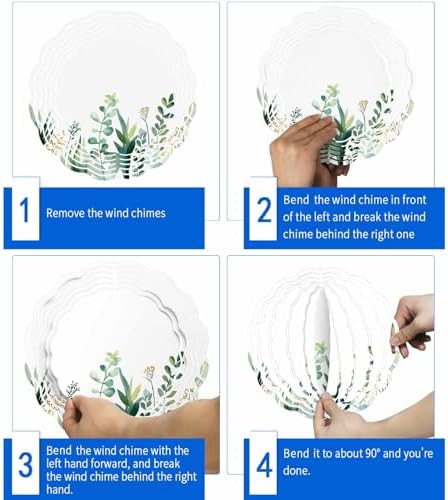 1

Remove the wind chimes

2

Bend the wind chime in front of the left and break the wind chime behind the right one

3

Bend the wind chime with the left hand forward, and break the wind chime behind the right hand.

4

Bend it to about 90° and you're done.