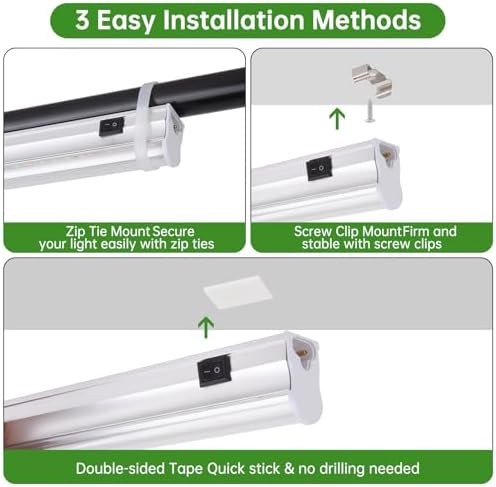 3 Easy Installation Methods

Zip Tie Mount Secure your light easily with zip ties

Screw Clip MountFirm and stable with screw clips

Double-sided Tape Quick stick & no drilling needed