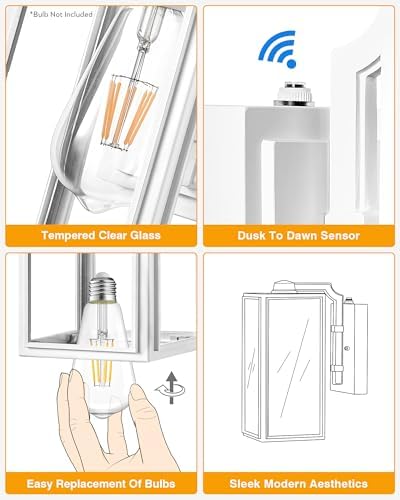 *Bulb Not Included

Tempered Clear Glass

Dusk To Dawn Sensor

Easy Replacement Of Bulbs

Sleek Modern Aesthetics